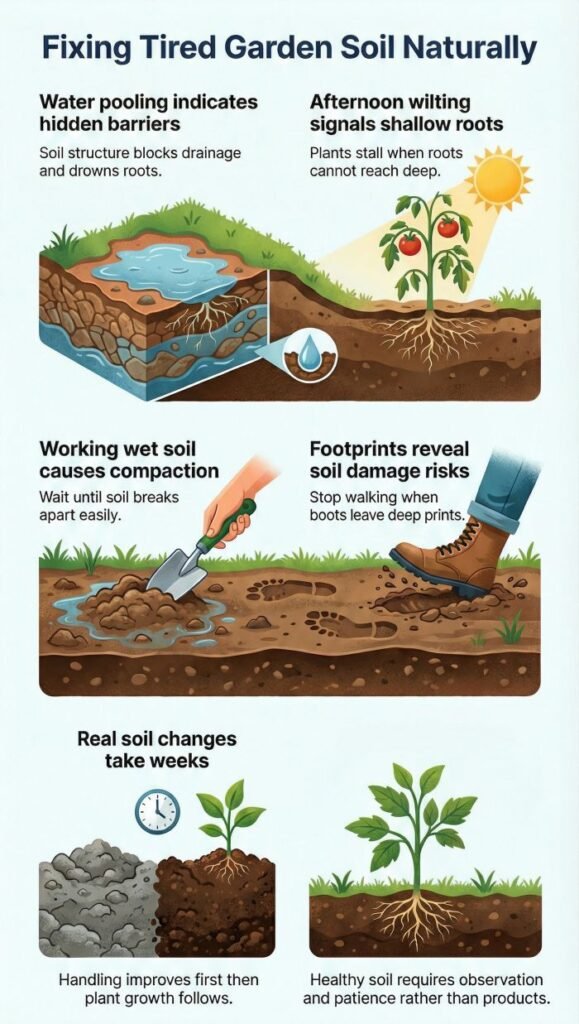 Fixing Tired Garden Soil Naturally

Water pooling indicates hidden barriers

Soil structure blocks drainage and drowns roots.

Afternoon wilting signals shallow roots

Plants stall when roots cannot reach deep.

Working wet soil causes compaction

Wait until soil breaks apart easily.

Footprints reveal soil damage risks

Stop walking when boots leave deep prints.

Real soil changes take weeks

Handling improves first then plant growth follows.

Healthy soil requires observation and patience rather than products.